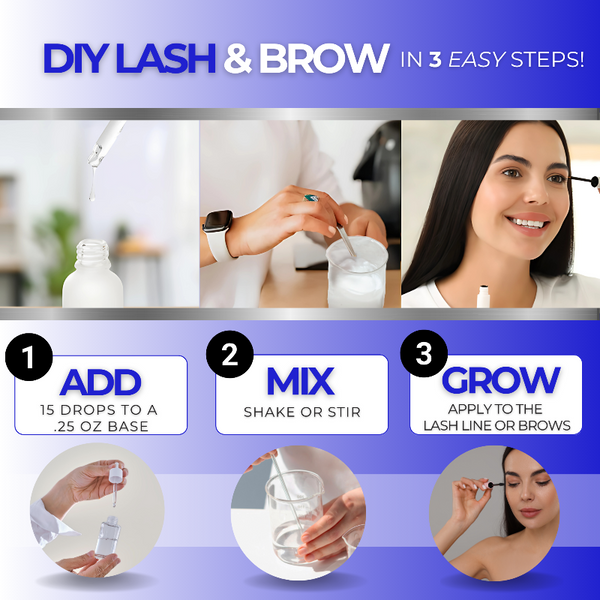 DIY LASH & BROW IN 3 EASY STEPS!

1
ADD
15 DROPS TO A .25 OZ BASE

2
MIX
SHAKE OR STIR

3
GROW
APPLY TO THE LASH LINE OR BROWS